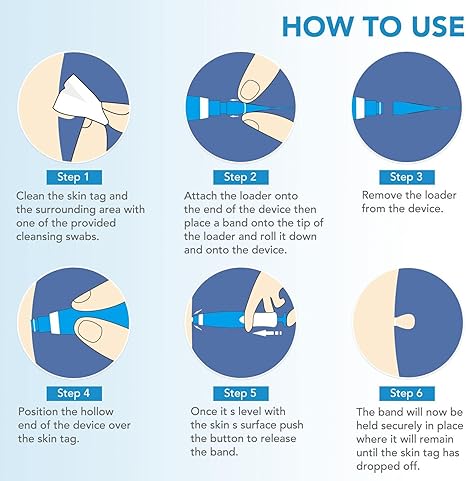 HOW TO USE

Step 1
Clean the skin tag and the surrounding area with one of the provided cleansing swabs.

Step 2
Attach the loader onto the end of the device then place a band onto the tip of the loader and roll it down and onto the device.

Step 3
Remove the loader from the device.

Step 4
Position the hollow end of the device over the skin tag.

Step 5
Once it s level with the skin s surface push the button to release the band.

Step 6
The band will now be held securely in place where it will remain until the skin tag has dropped off.